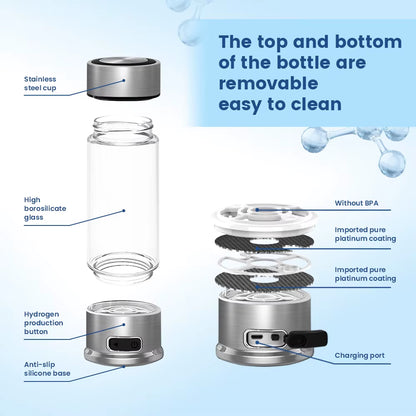 The top and bottom of the bottle are removable easy to clean

Stainless steel cup

High borosilicate glass

Hydrogen production button

Anti-slip silicone base

Without BPA

Imported pure platinum coating

Imported pure platinum coating

Charging port